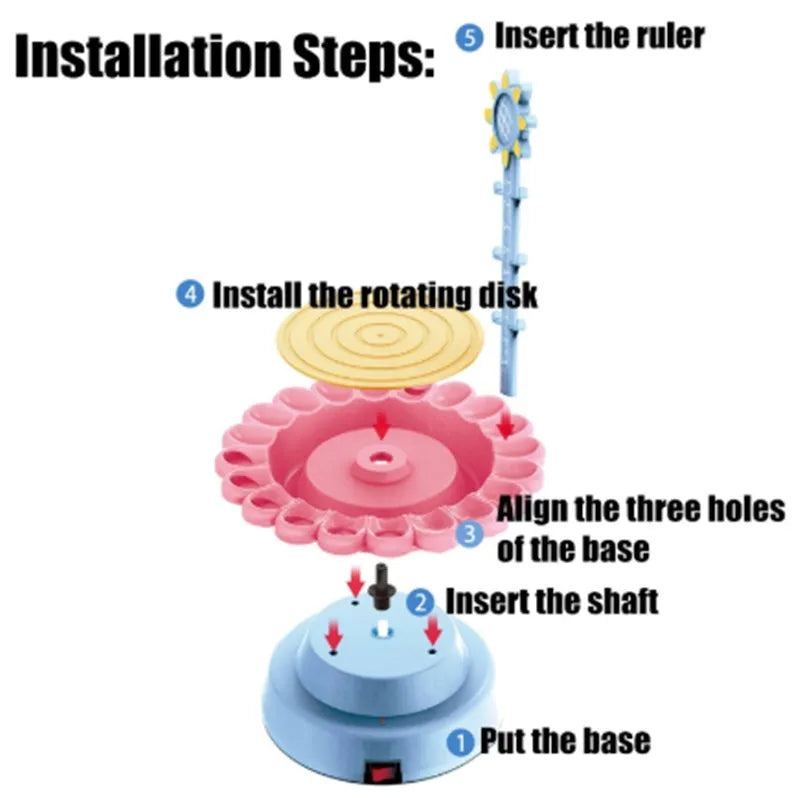 Installation Steps:

5 Insert the ruler

4 Install the rotating disk

3 Align the three holes of the base

2 Insert the shaft

1 Put the base